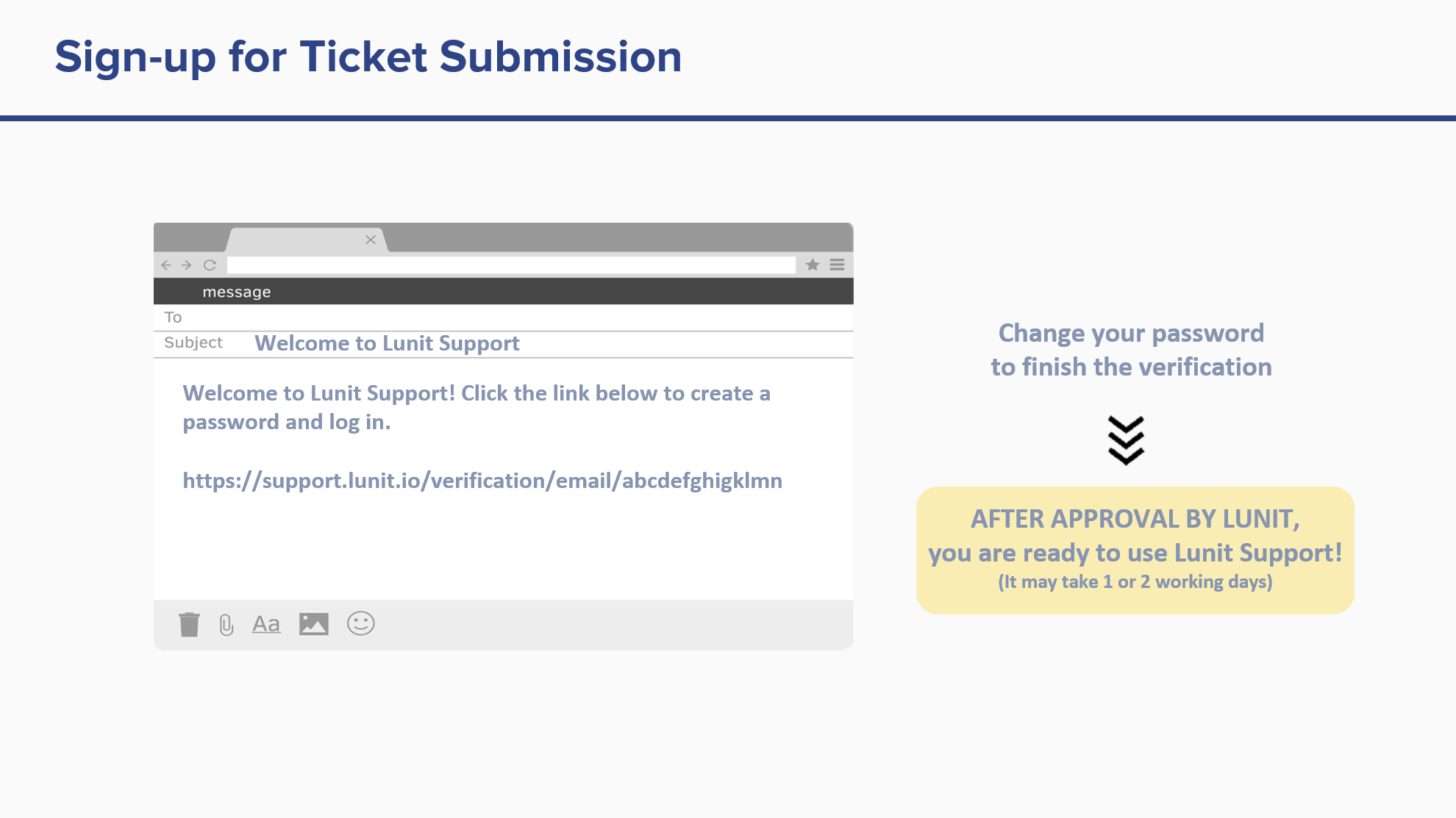 Sign-up for Ticket Submission

message

To

Subject Welcome to Lunit Support

Welcome to Lunit Support! Click the link below to create a password and log in.

https://support.lunit.io/verification/email/abcdefghigklmn

Aa

Change your password
to finish the verification

AFTER APPROVAL BY LUNIT,
you are ready to use Lunit Support!
(It may take 1 or 2 working days)